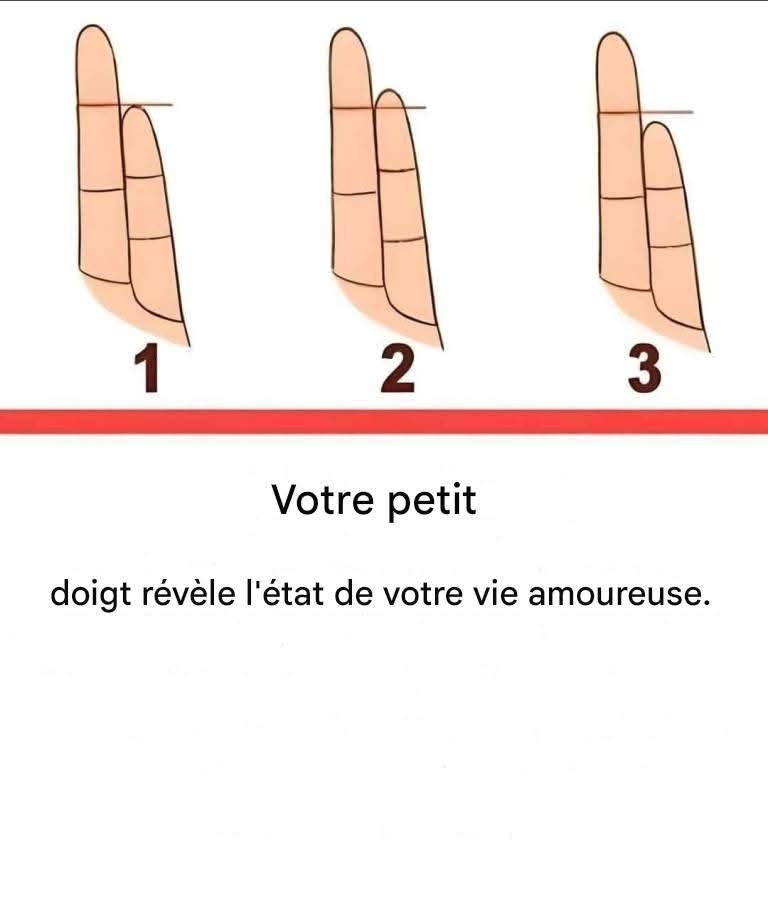 1 2 3

Votre petit

doigt révèle l'état de votre vie amoureuse.